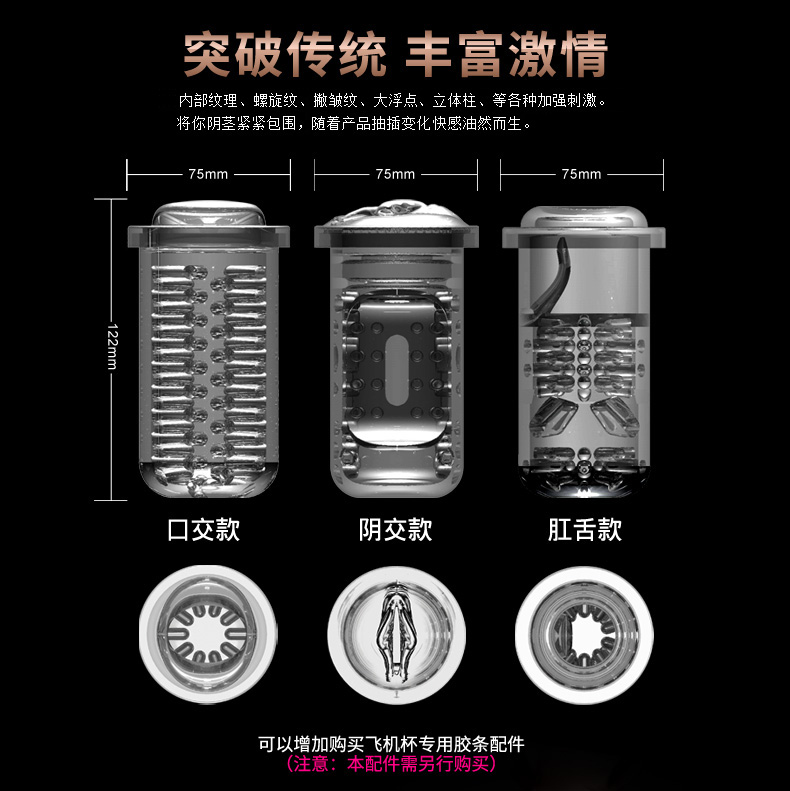 突破传统 丰富激情

内部纹理、螺旋纹、撇皱纹、大浮点、立体柱、等各种加强刺激。
将你阴茎紧紧包围，随着产品抽插变化快感油然而生。

75mm

75mm

75mm

122mm

口交款

阴交款

肛舌款

可以增加购买飞机杯专用胶条配件
（注意：本配件需另行购买）