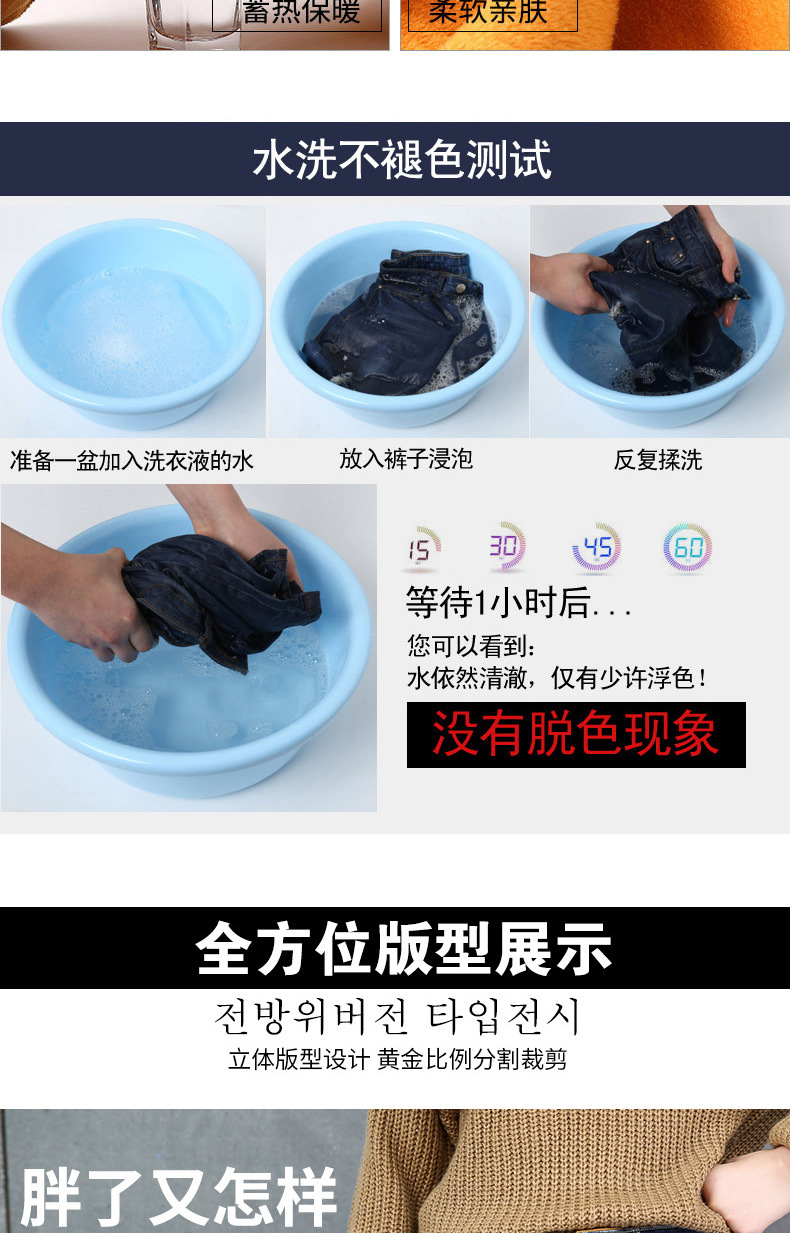 蓄热保暖

柔软亲肤

水洗不褪色测试

准备一盆加入洗衣液的水

放入裤子浸泡

反复揉洗

15 30 45 60

等待1小时后...

您可以看到：
水依然清澈，仅有少许浮色！

没有脱色现象

全方位版型展示

전방위버전 타입전시

立体版型设计 黄金比例分割裁剪

胖了又怎样