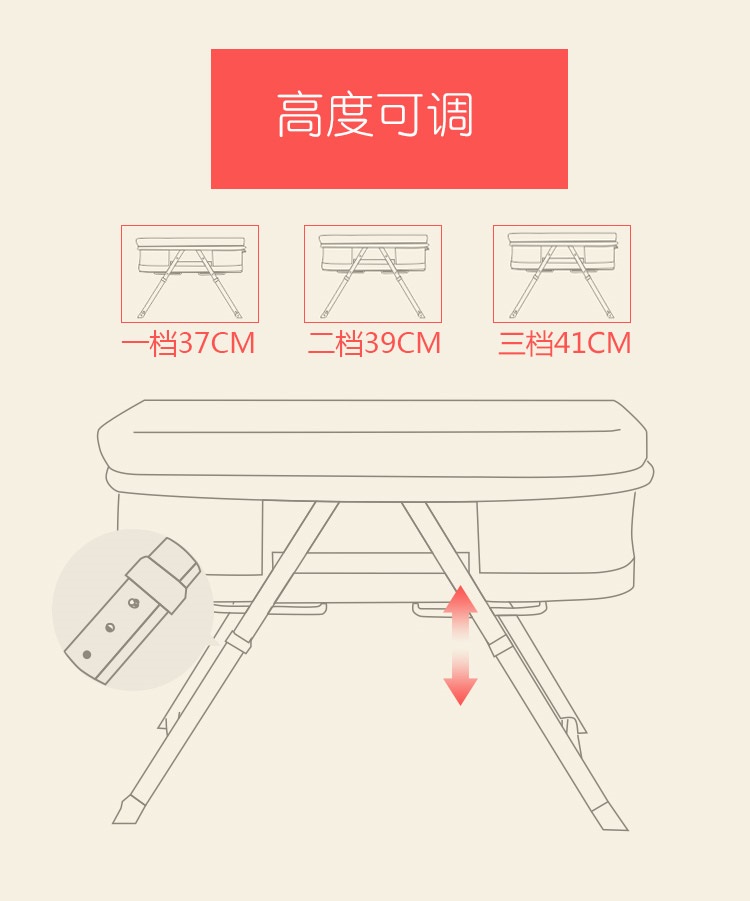 高度可调

一档37CM

二档39CM

三档41CM