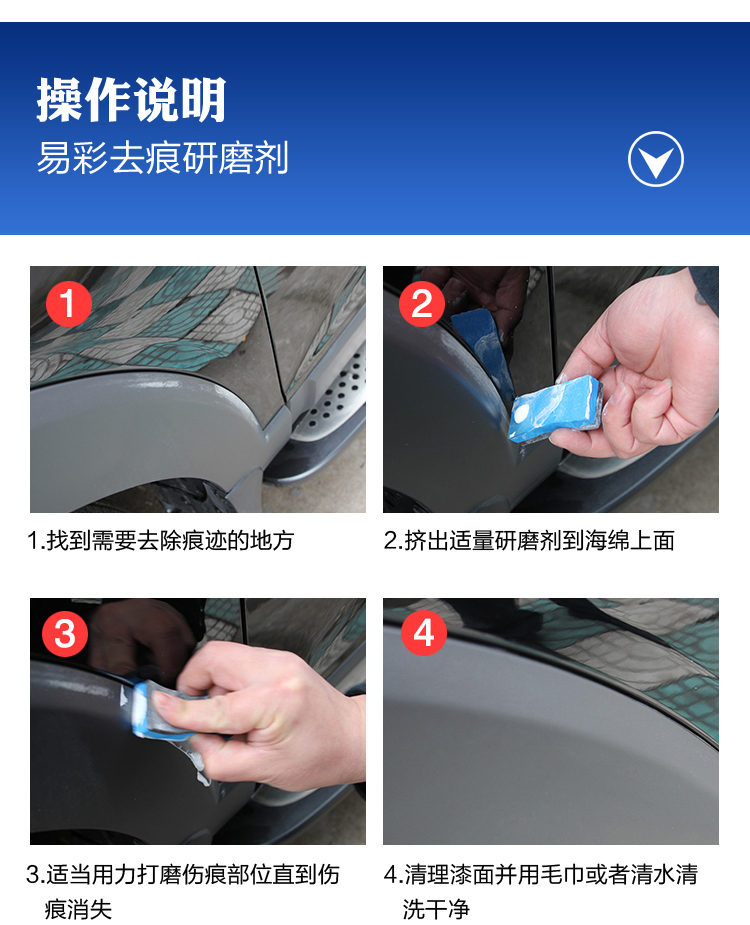 操作说明
易彩去痕研磨剂

1

2

1.找到需要去除痕迹的地方

2.挤出适量研磨剂到海绵上面

3

4

3.适当用力打磨伤痕部位直到伤痕消失

4.清理漆面并用毛巾或者清水清洗干净