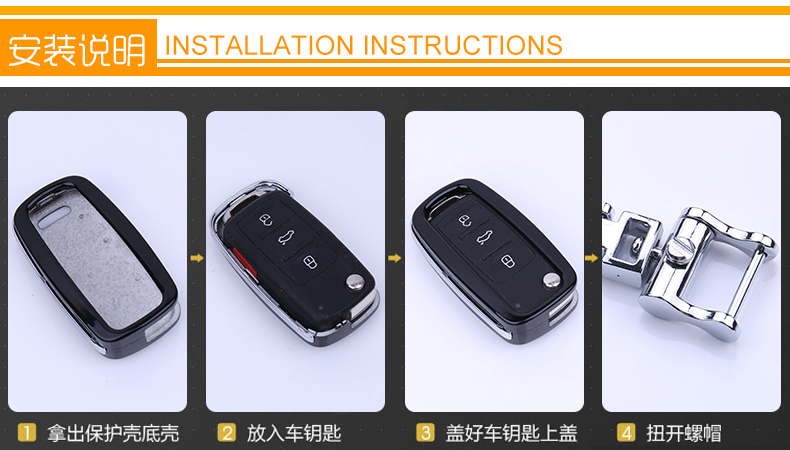 安装说明 INSTALLATION INSTRUCTIONS

1 拿出保护壳底壳

2 放入车钥匙

3 盖好车钥匙上盖

4 扭开螺帽