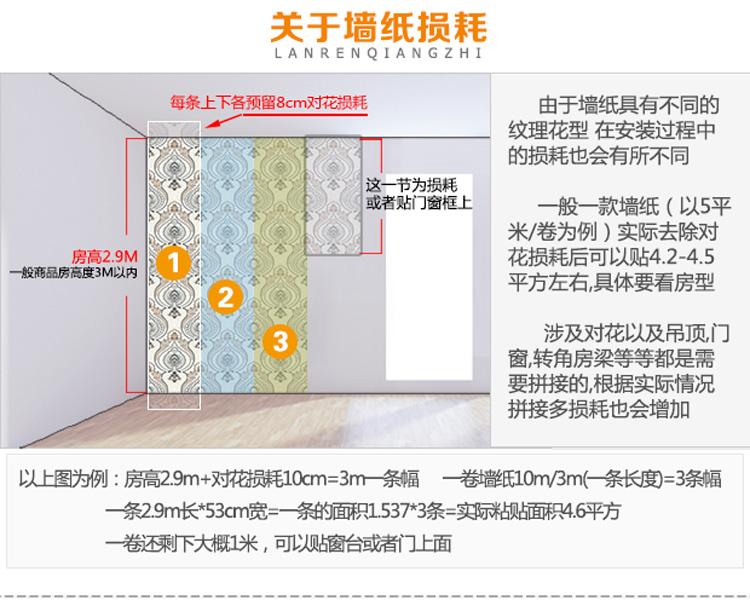 关于墙纸损耗
LANRENQIANGZHI

每条上下各预留8cm对花损耗

这一节为损耗或者贴门窗框上

房高2.9M
一般商品房高度3M以内

1
2
3

由于墙纸具有不同的纹理花型 在安装过程中的损耗也会有所不同

一般一款墙纸（以5平米/卷为例）实际去除对花损耗后可以贴4.2-4.5平方左右,具体要看房型

涉及对花以及吊顶,门窗,转角房梁等等都是需要拼接的,根据实际情况拼接多损耗也会增加

以上图为例：房高2.9m+对花损耗10cm=3m一条幅　一卷墙纸10m/3m(一条长度)=3条幅

一条2.9m长*53cm宽=一条的面积1.537*3条=实际粘贴面积4.6平方

一卷还剩下大概1米，可以贴窗台或者门上面