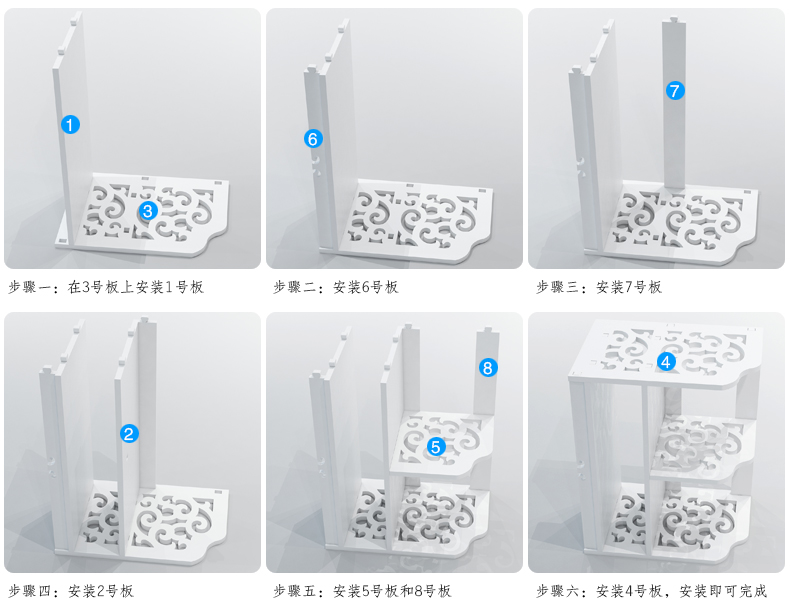 1

3

步骤一：在3号板上安装1号板

6

步骤二：安装6号板

7

步骤三：安装7号板

2

步骤四：安装2号板

8

5

步骤五：安装5号板和8号板

4

步骤六：安装4号板，安装即可完成