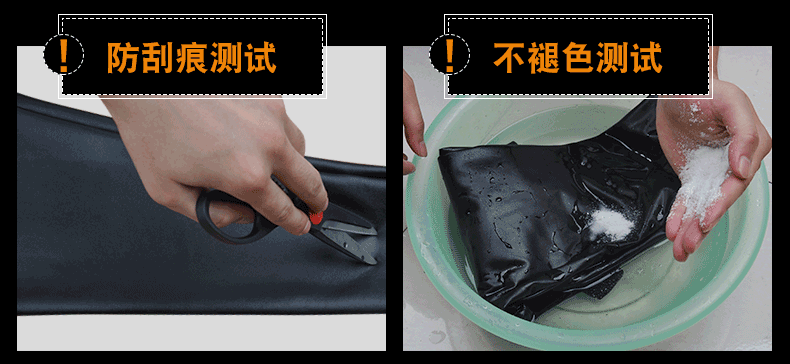 !
防刮痕测试

!
不褪色测试