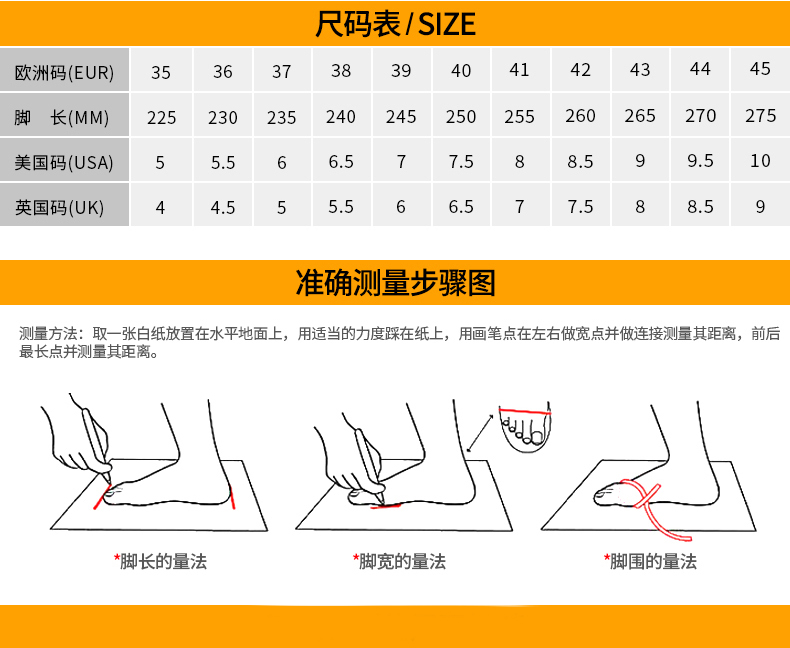 尺码表 / SIZE

| 欧洲码(EUR) | 35 | 36 | 37 | 38 | 39 | 40 | 41 | 42 | 43 | 44 | 45 |
|---|---|---|---|---|---|---|---|---|---|---|---|
| 脚　长(MM) | 225 | 230 | 235 | 240 | 245 | 250 | 255 | 260 | 265 | 270 | 275 |
| 美国码(USA) | 5 | 5.5 | 6 | 6.5 | 7 | 7.5 | 8 | 8.5 | 9 | 9.5 | 10 |
| 英国码(UK) | 4 | 4.5 | 5 | 5.5 | 6 | 6.5 | 7 | 7.5 | 8 | 8.5 | 9 |

准确测量步骤图

测量方法：取一张白纸放置在水平地面上，用适当的力度踩在纸上，用画笔点在左右做宽点并做连接测量其距离，前后最长点并测量其距离。

*脚长的量法

*脚宽的量法

*脚围的量法