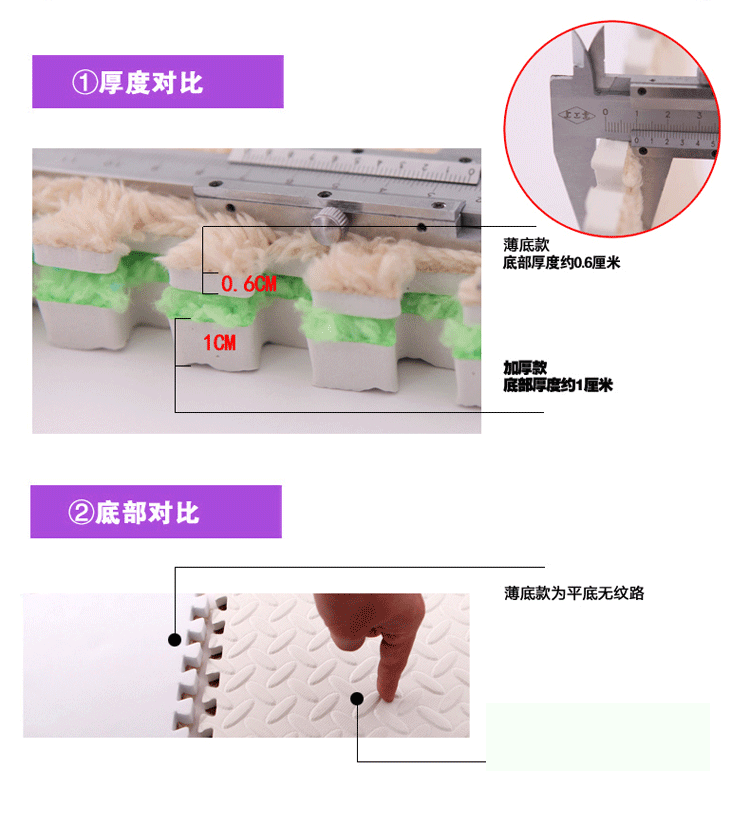 ①厚度对比

0.6CM

1CM

薄底款
底部厚度约0.6厘米

加厚款
底部厚度约1厘米

②底部对比

薄底款为平底无纹路