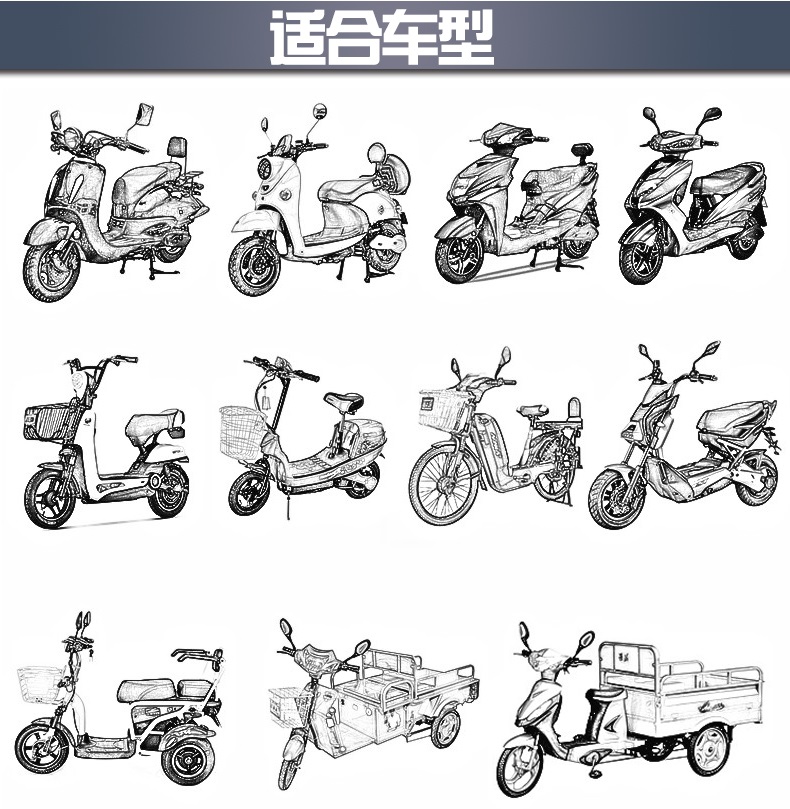 适合车型