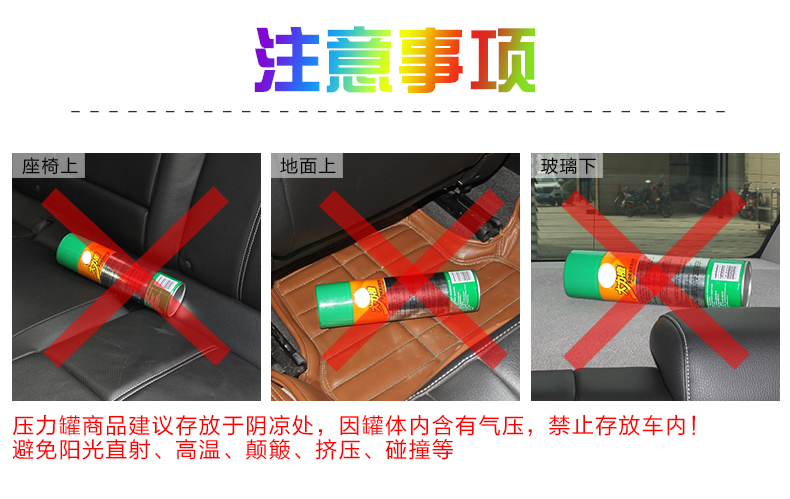 注意事项

座椅上

地面上

玻璃下

压力罐商品建议存放于阴凉处，因罐体内含有气压，禁止存放车内！
避免阳光直射、高温、颠簸、挤压、碰撞等