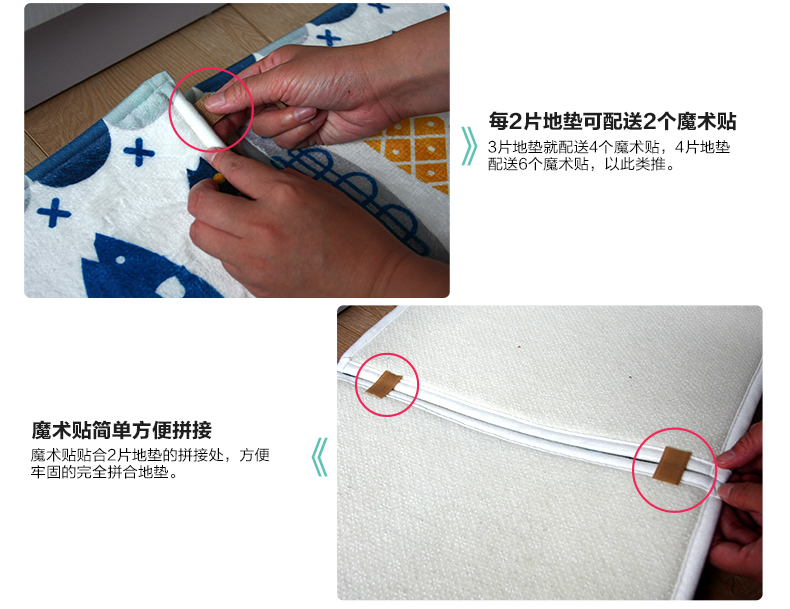 每2片地垫可配送2个魔术贴
3片地垫就配送4个魔术贴，4片地垫配送6个魔术贴，以此类推。

魔术贴简单方便拼接
魔术贴贴合2片地垫的拼接处，方便牢固的完全拼合地垫。