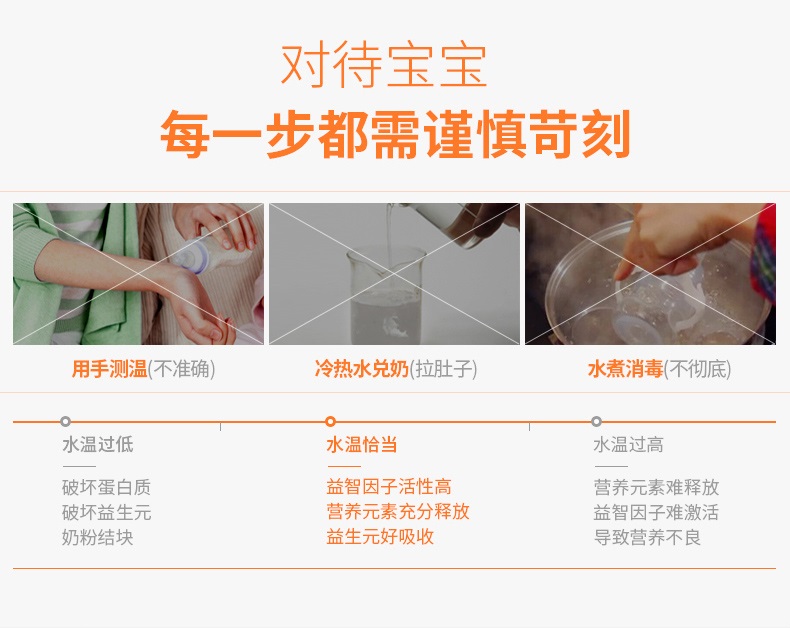 对待宝宝
每一步都需谨慎苛刻

用手测温(不准确)

冷热水兑奶(拉肚子)

水煮消毒(不彻底)

水温过低
破坏蛋白质
破坏益生元
奶粉结块

水温恰当
益智因子活性高
营养元素充分释放
益生元好吸收

水温过高
营养元素难释放
益智因子难激活
导致营养不良