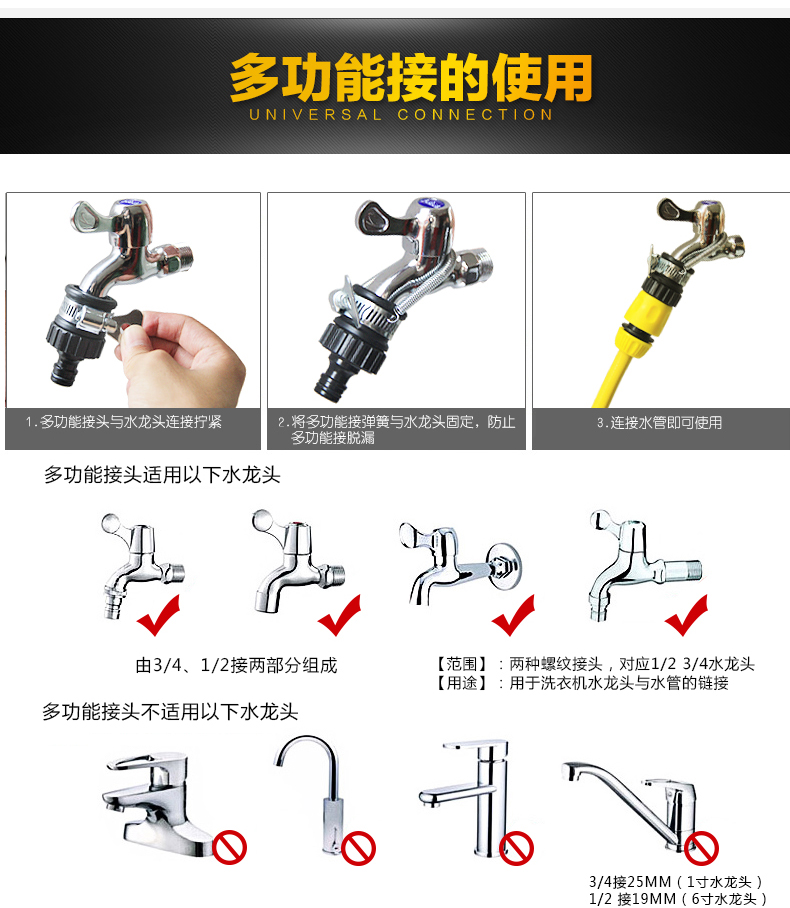 多功能接的使用
UNIVERSAL CONNECTION

1.多功能接头与水龙头连接拧紧

2.将多功能接弹簧与水龙头固定，防止多功能接脱漏

3.连接水管即可使用

多功能接头适用以下水龙头

由3/4、1/2接两部分组成

【范围】：两种螺纹接头，对应1/2 3/4水龙头
【用途】：用于洗衣机水龙头与水管的链接

多功能接头不适用以下水龙头

3/4接25MM（1寸水龙头）
1/2 接19MM（6寸水龙头）