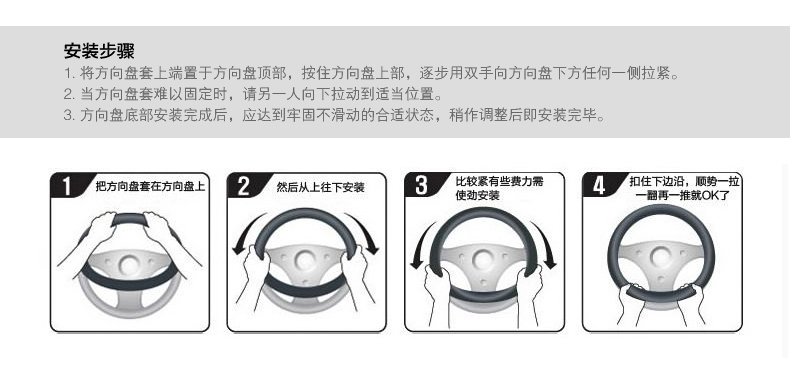 安装步骤
1. 将方向盘套上端置于方向盘顶部，按住方向盘上部，逐步用双手向方向盘下方任何一侧拉紧。
2. 当方向盘套难以固定时，请另一人向下拉动到适当位置。
3. 方向盘底部安装完成后，应达到牢固不滑动的合适状态，稍作调整后即安装完毕。

1 把方向盘套在方向盘上

2 然后从上往下安装

3 比较紧有些费力需使劲安装

4 扣住下边沿，顺势一拉一翻再一推就OK了