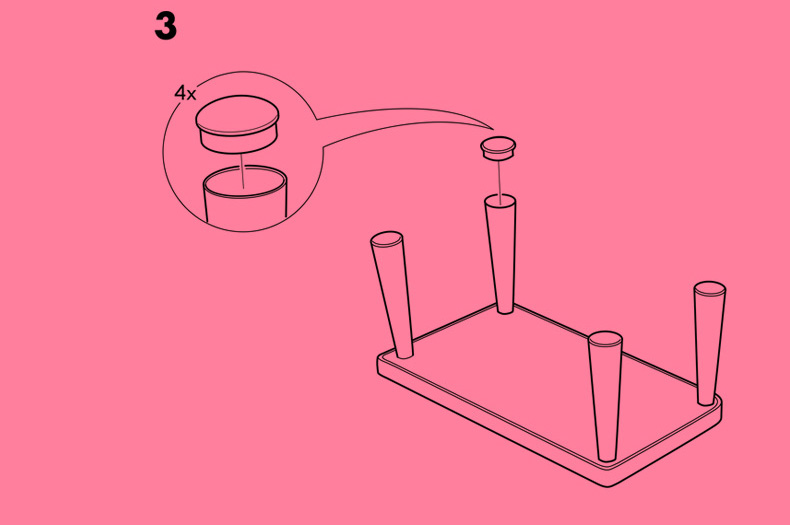 3

4x