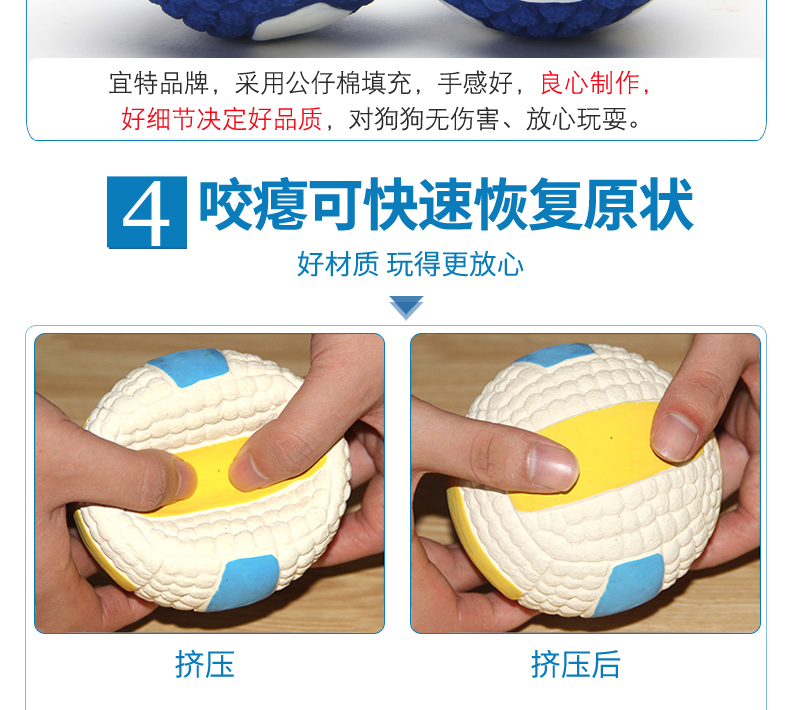 宜特品牌，采用公仔棉填充，手感好，良心制作，好细节决定好品质，对狗狗无伤害、放心玩耍。

4 咬瘪可快速恢复原状

好材质 玩得更放心

挤压

挤压后