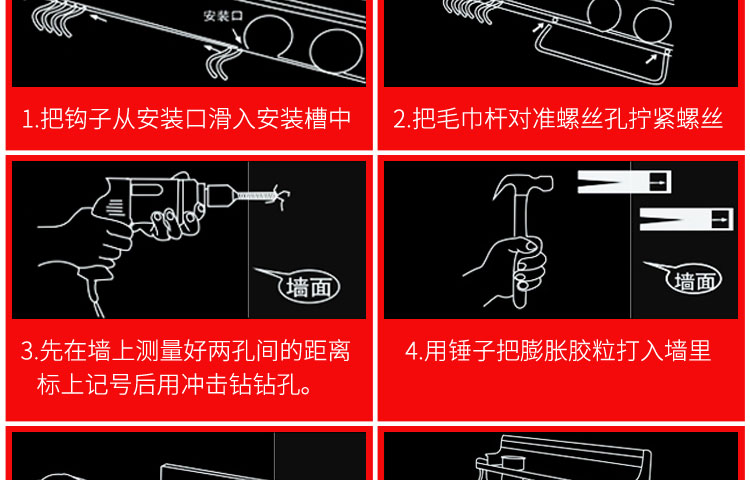 安装口

1.把钩子从安装口滑入安装槽中

2.把毛巾杆对准螺丝孔拧紧螺丝

墙面

3.先在墙上测量好两孔间的距离标上记号后用冲击钻钻孔。

墙面

4.用锤子把膨胀胶粒打入墙里