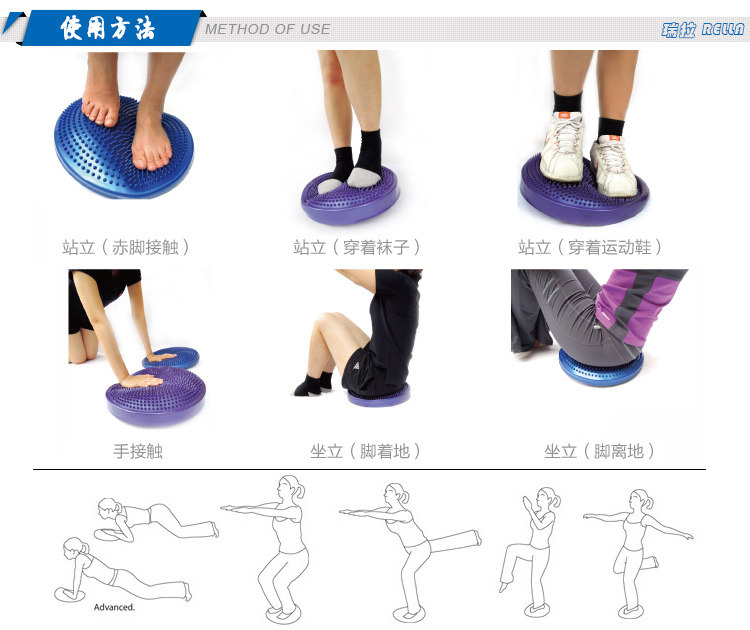 使用方法 METHOD OF USE

瑞拉 RELLA

站立（赤脚接触）

站立（穿着袜子）

站立（穿着运动鞋）

手接触

坐立（脚着地）

坐立（脚离地）

Advanced.