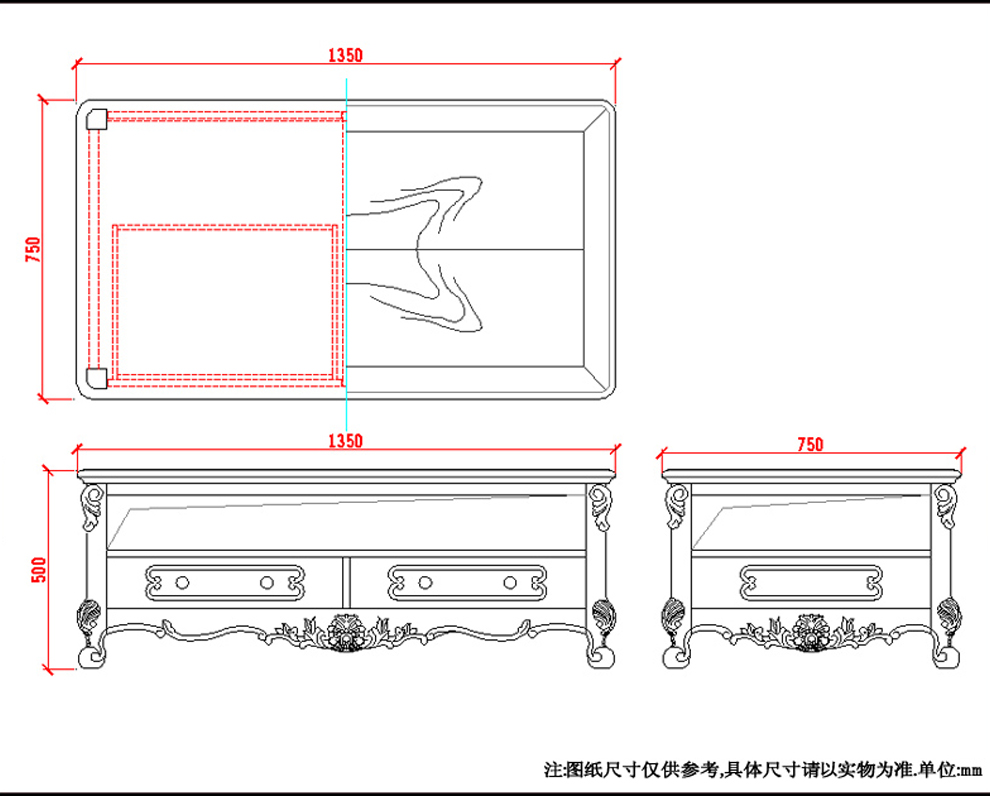 1350

750

1350

750

500

注:图纸尺寸仅供参考,具体尺寸请以实物为准.单位:mm