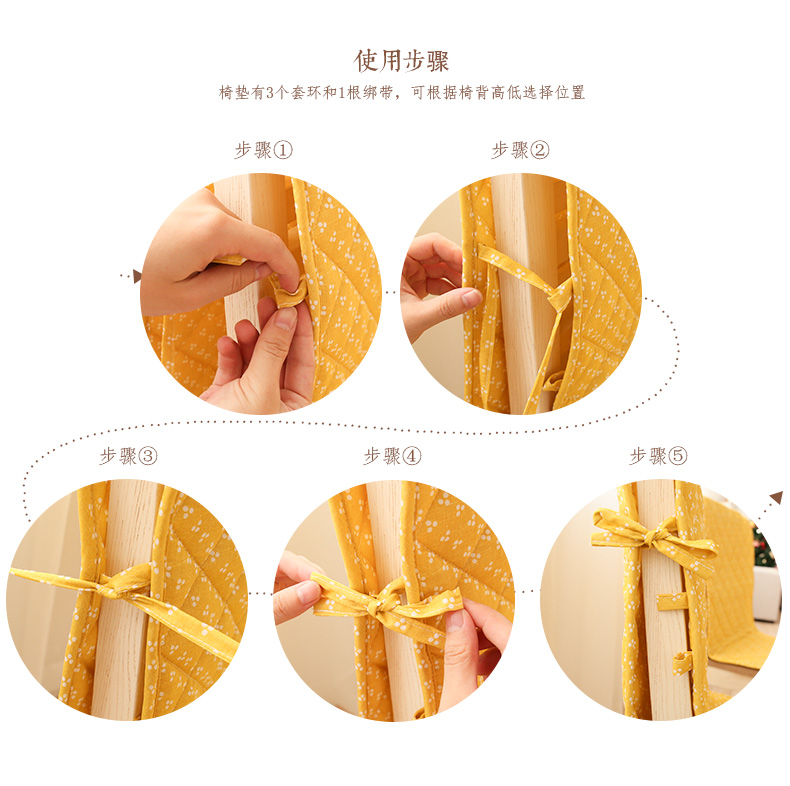 使用步骤

椅垫有3个套环和1根绑带，可根据椅背高低选择位置

步骤①

步骤②

步骤③

步骤④

步骤⑤