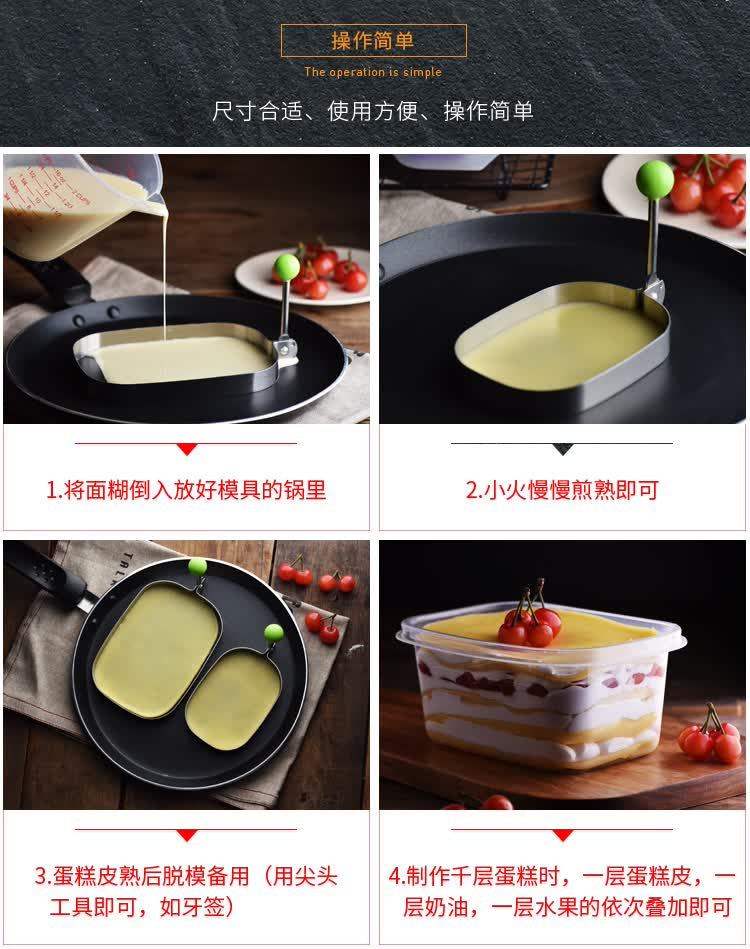 操作简单

The operation is simple

尺寸合适、使用方便、操作简单

1.将面糊倒入放好模具的锅里

2.小火慢慢煎熟即可

3.蛋糕皮熟后脱模备用（用尖头工具即可，如牙签）

4.制作千层蛋糕时，一层蛋糕皮，一层奶油，一层水果的依次叠加即可