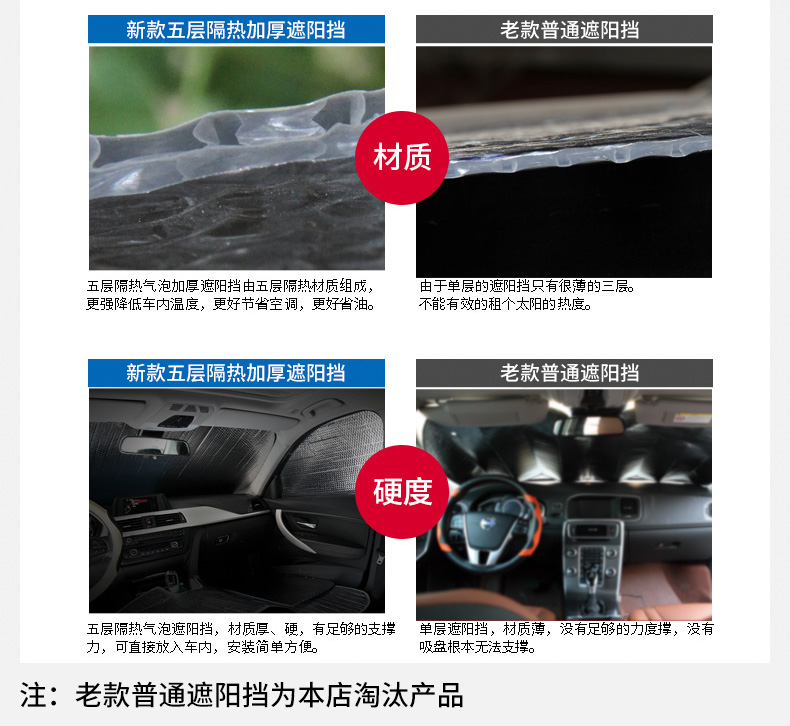 新款五层隔热加厚遮阳挡

老款普通遮阳挡

材质

五层隔热气泡加厚遮阳挡由五层隔热材质组成，更强降低车内温度，更好节省空调，更好省油。

由于单层的遮阳挡只有很薄的三层。不能有效的租个太阳的热度。

新款五层隔热加厚遮阳挡

老款普通遮阳挡

硬度

五层隔热气泡遮阳挡，材质厚、硬，有足够的支撑力，可直接放入车内，安装简单方便。

单层遮阳挡，材质薄，没有足够的力度撑，没有吸盘根本无法支撑。

注：老款普通遮阳挡为本店淘汰产品