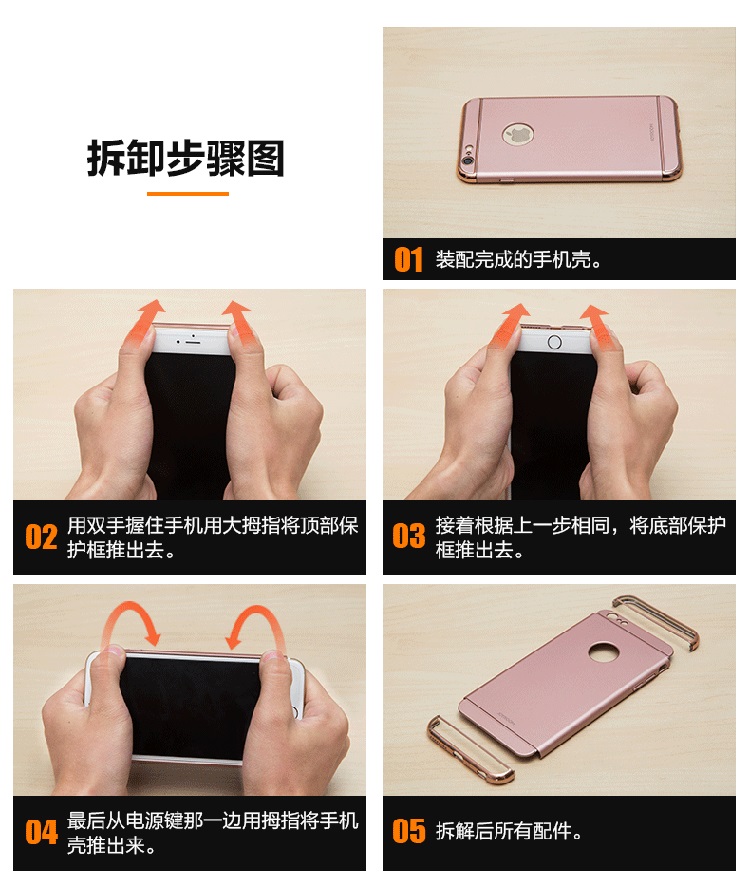 拆卸步骤图

01 装配完成的手机壳。

02 用双手握住手机用大拇指将顶部保护框推出去。

03 接着根据上一步相同，将底部保护框推出去。

04 最后从电源键那一边用拇指将手机壳推出来。

05 拆解后所有配件。