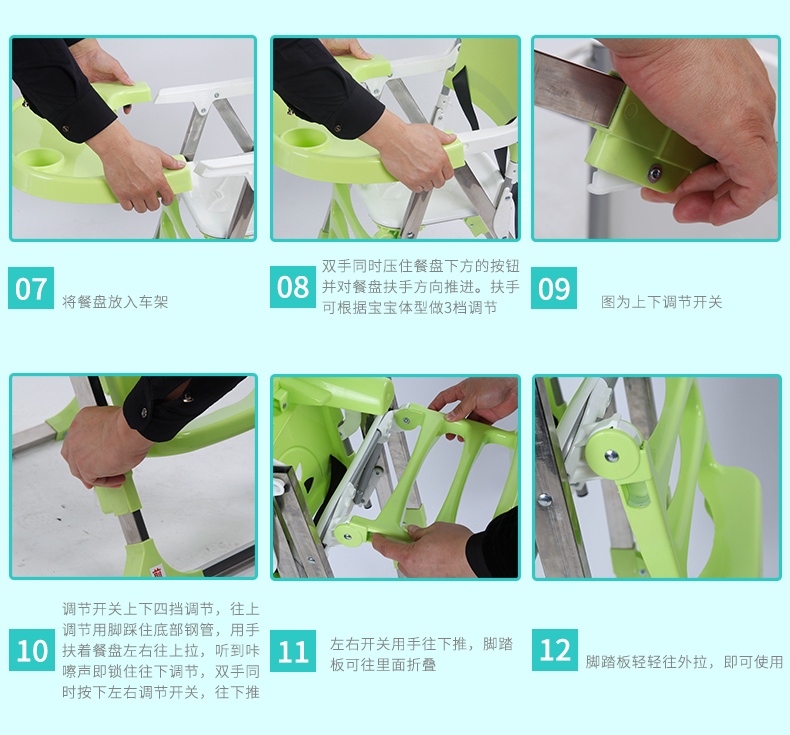 07 将餐盘放入车架

08 双手同时压住餐盘下方的按钮并对餐盘扶手方向推进。扶手可根据宝宝体型做3档调节

09 图为上下调节开关

10 调节开关上下四挡调节，往上调节用脚踩住底部钢管，用手扶着餐盘左右往上拉，听到咔嚓声即锁住往下调节，双手同时按下左右调节开关，往下推

11 左右开关用手往下推，脚踏板可往里面折叠

12 脚踏板轻轻往外拉，即可使用