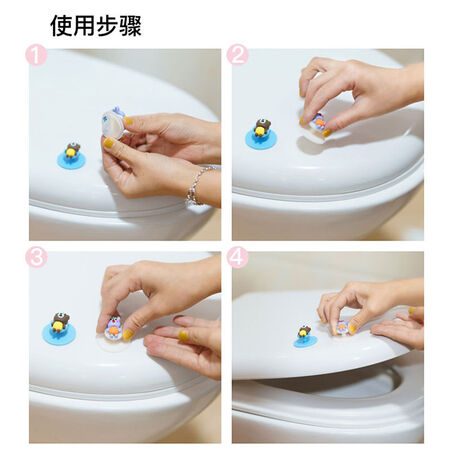 使用步骤

1

2

3

4