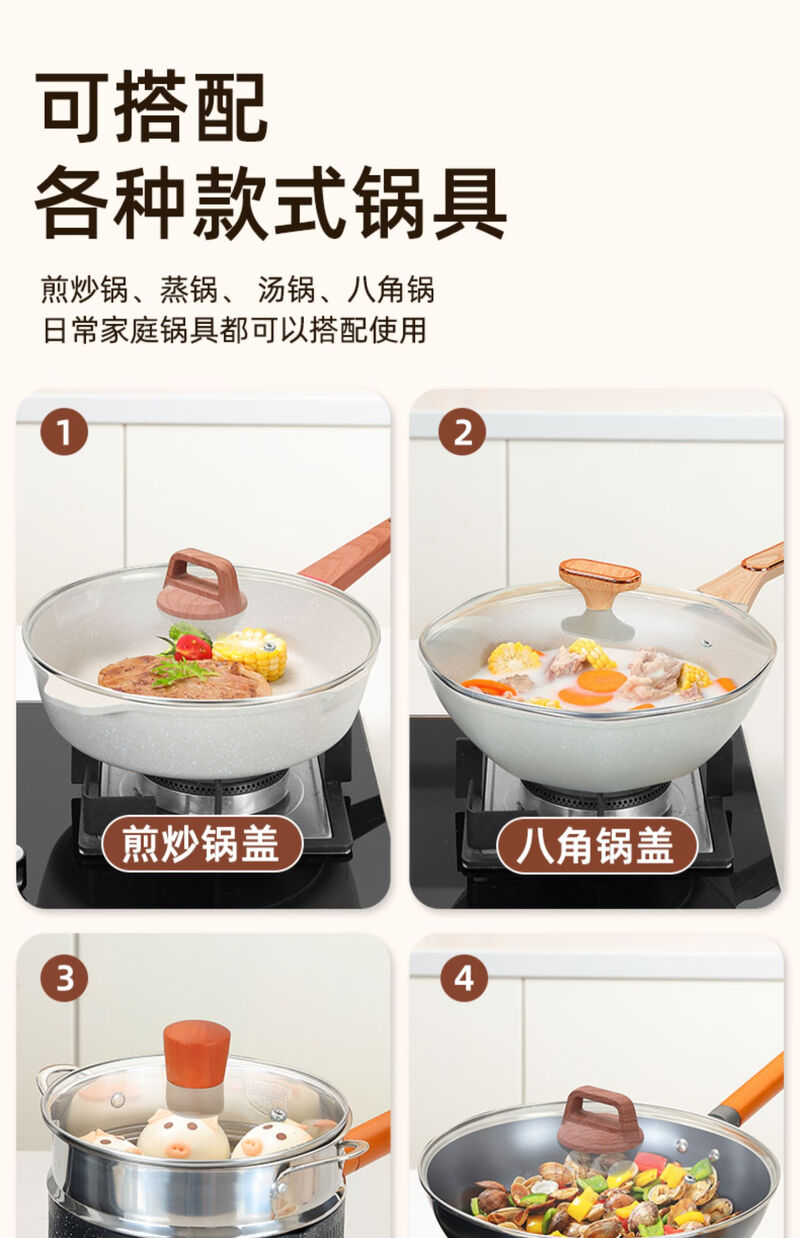 可搭配
各种款式锅具

煎炒锅、蒸锅、 汤锅、八角锅
日常家庭锅具都可以搭配使用

1
煎炒锅盖

2
八角锅盖

3

4