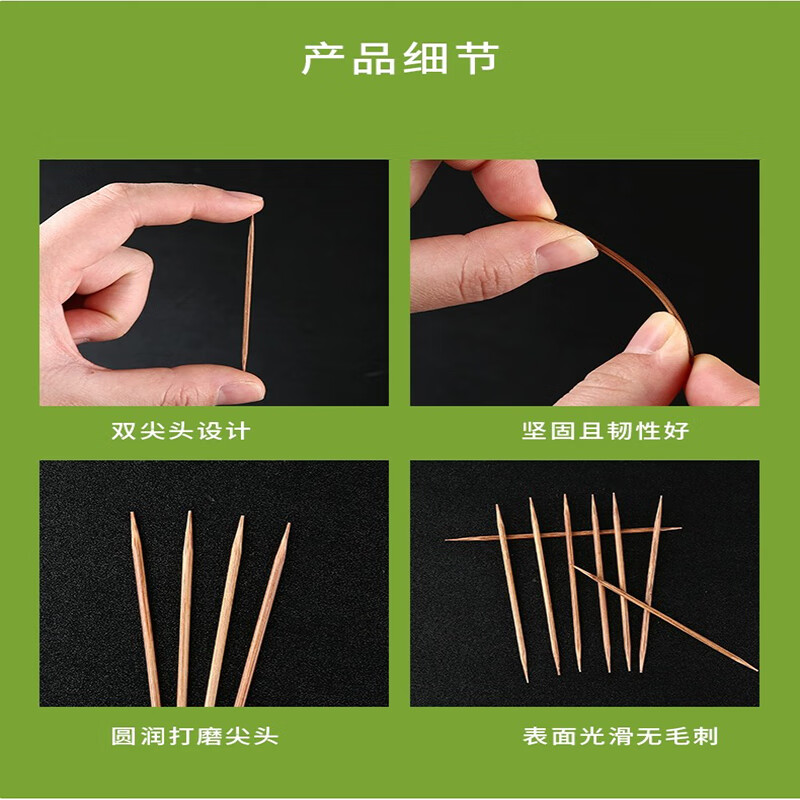 产品细节

双尖头设计

坚固且韧性好

圆润打磨尖头

表面光滑无毛刺