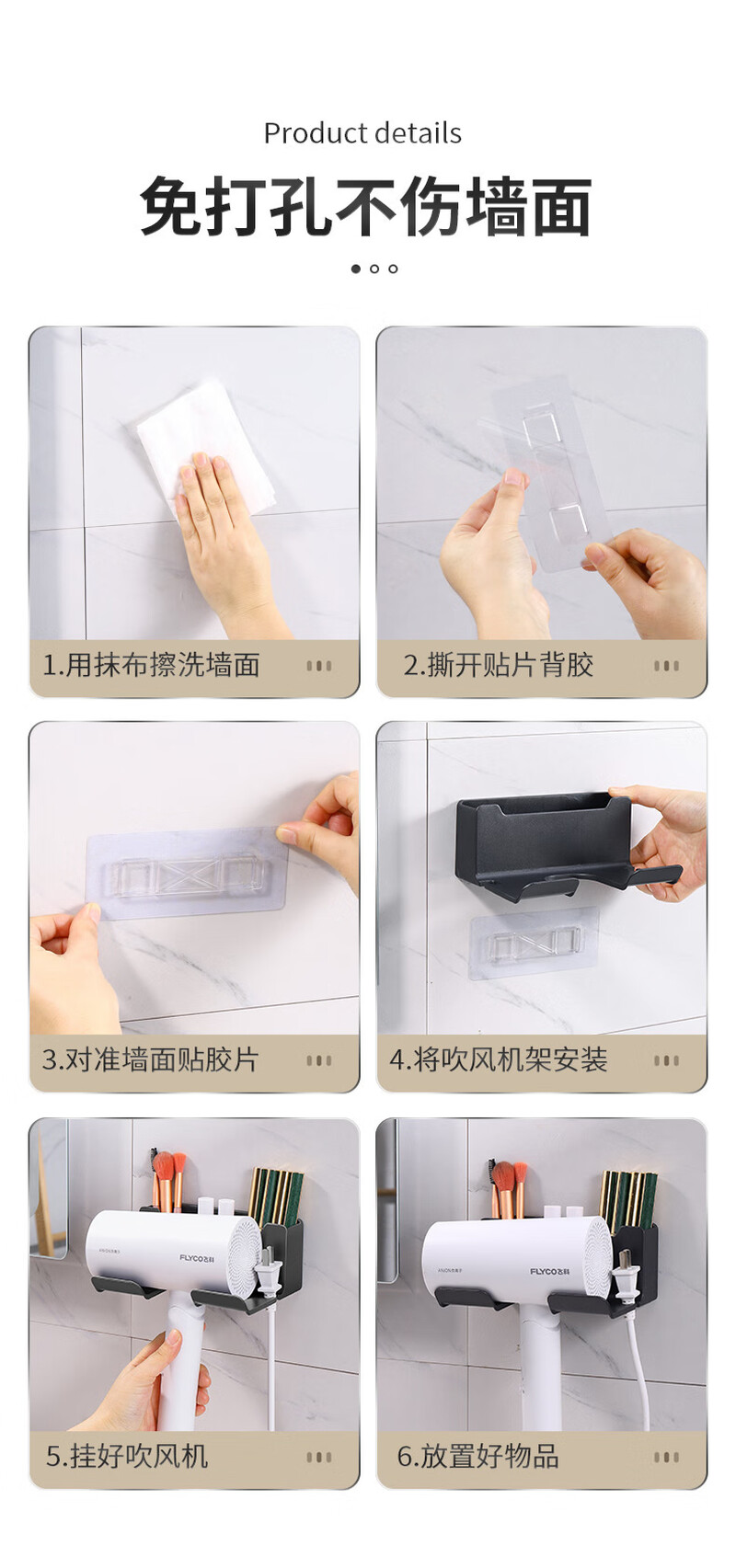 Product details

免打孔不伤墙面

1.用抹布擦洗墙面

2.撕开贴片背胶

3.对准墙面贴胶片

4.将吹风机架安装

FLYCO飞科

5.挂好吹风机

FLYCO飞科

6.放置好物品