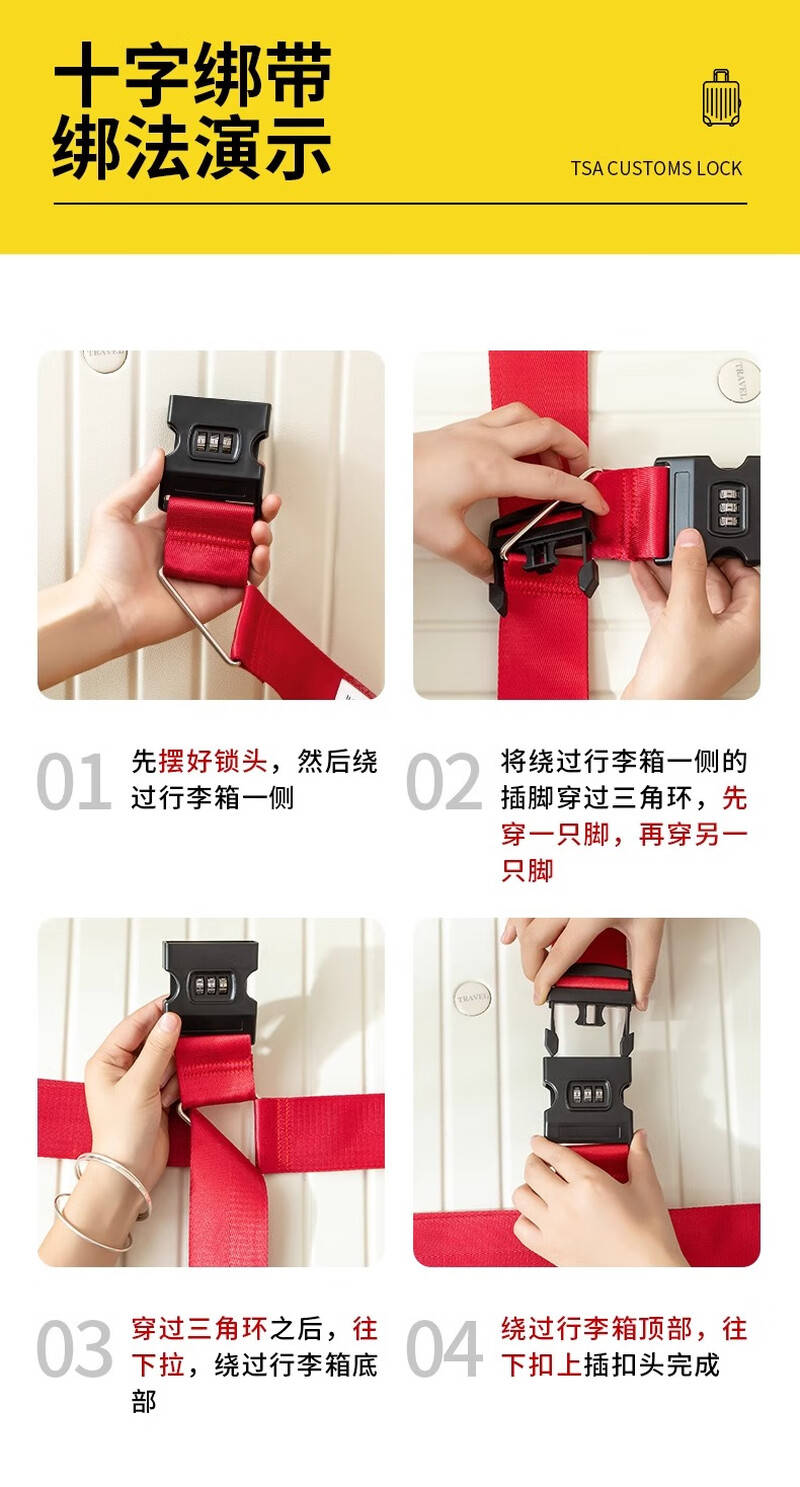 十字绑带
绑法演示

TSA CUSTOMS LOCK

TRAVEL

TRAVEL

01 先摆好锁头，然后绕过行李箱一侧

02 将绕过行李箱一侧的插脚穿过三角环，先穿一只脚，再穿另一只脚

TRAVEL

03 穿过三角环之后，往下拉，绕过行李箱底部

04 绕过行李箱顶部，往下扣上插扣头完成