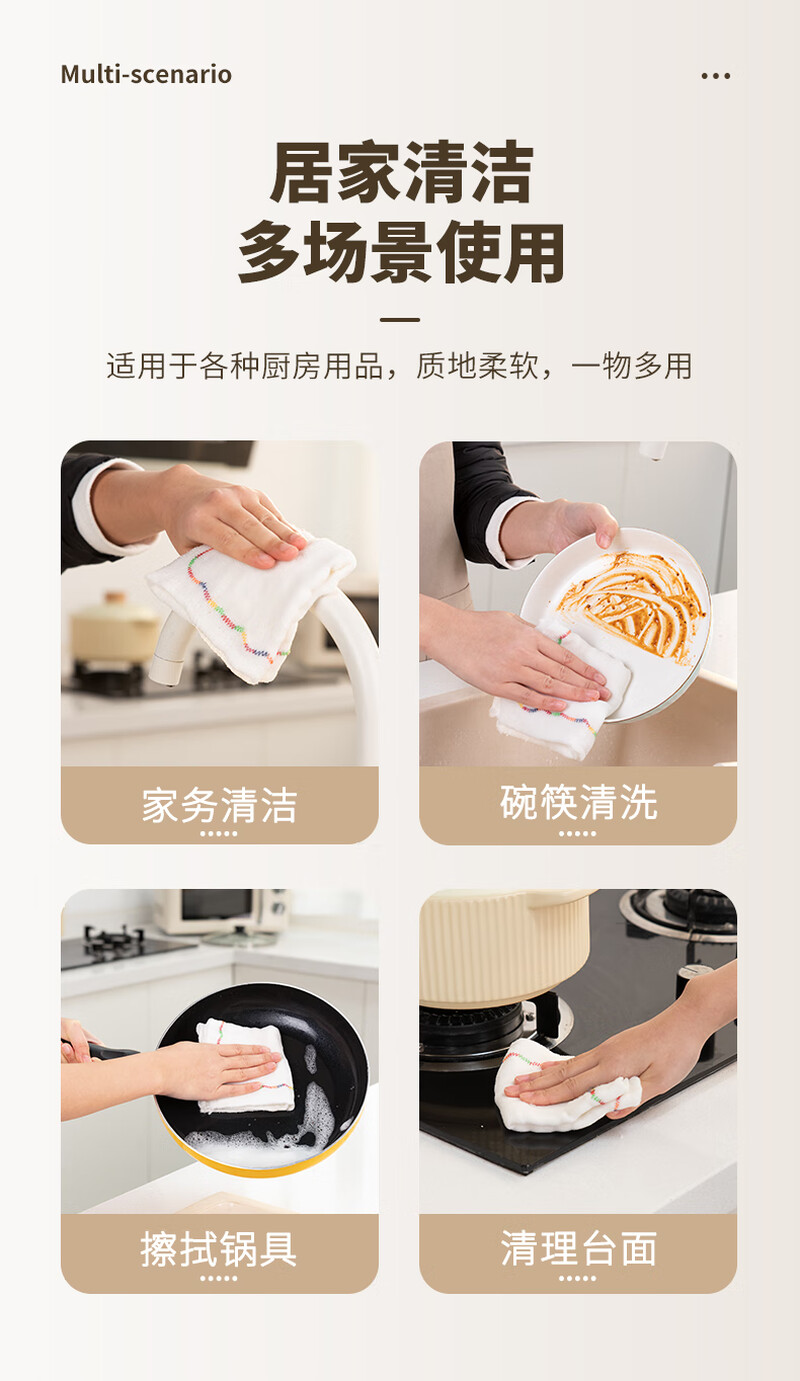 Multi-scenario

居家清洁
多场景使用

适用于各种厨房用品，质地柔软，一物多用

家务清洁

碗筷清洗

擦拭锅具

清理台面