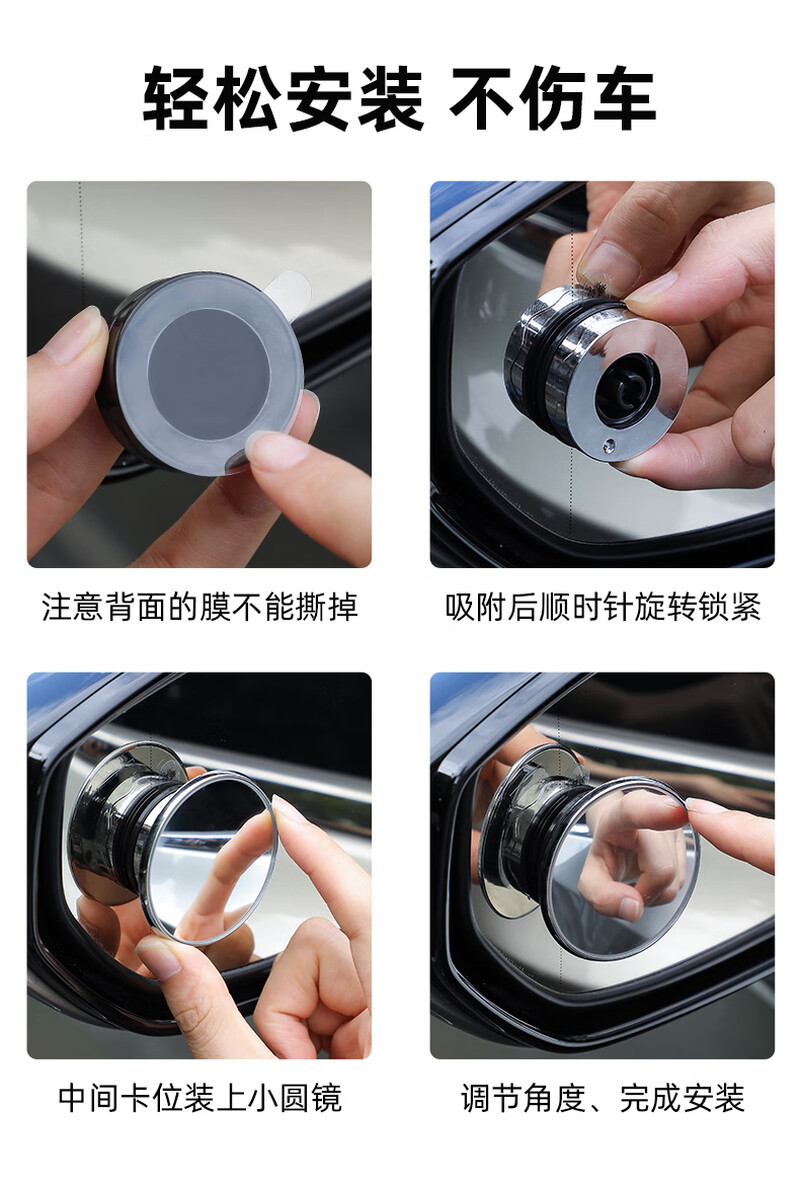 轻松安装 不伤车

注意背面的膜不能撕掉

吸附后顺时针旋转锁紧

中间卡位装上小圆镜

调节角度、完成安装