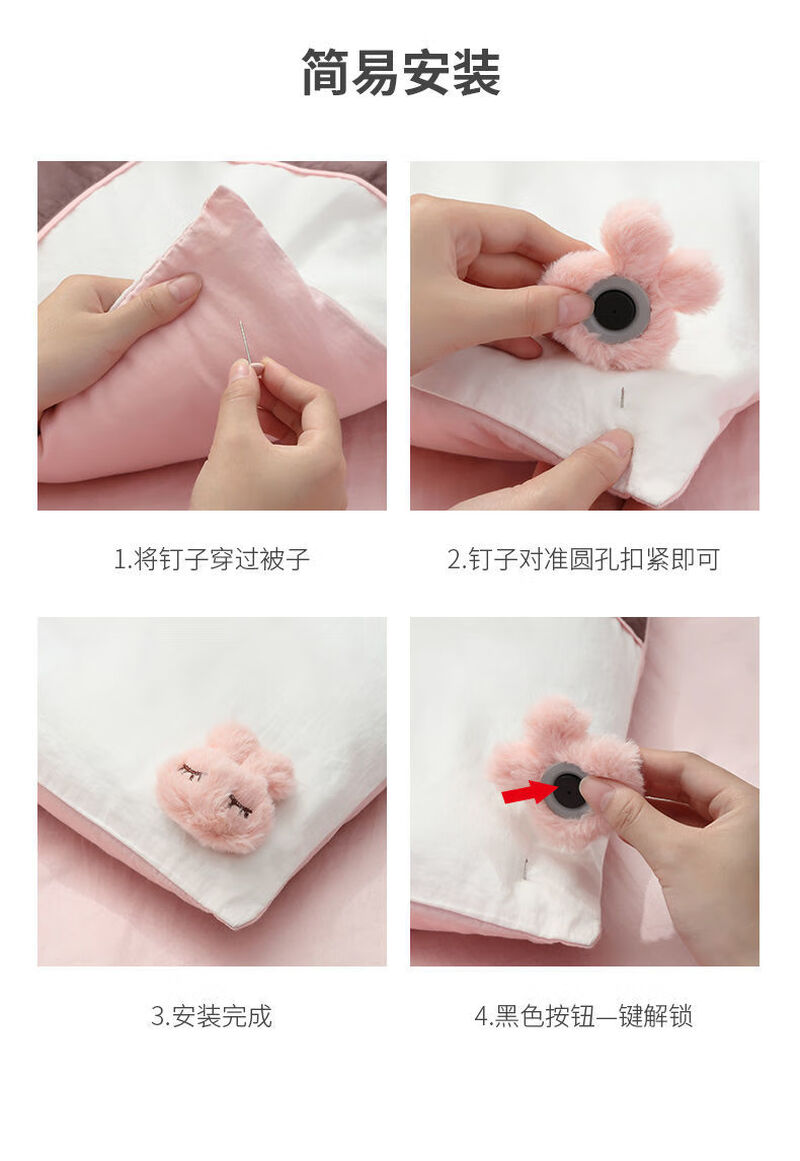 简易安装

1.将钉子穿过被子

2.钉子对准圆孔扣紧即可

3.安装完成

4.黑色按钮一键解锁