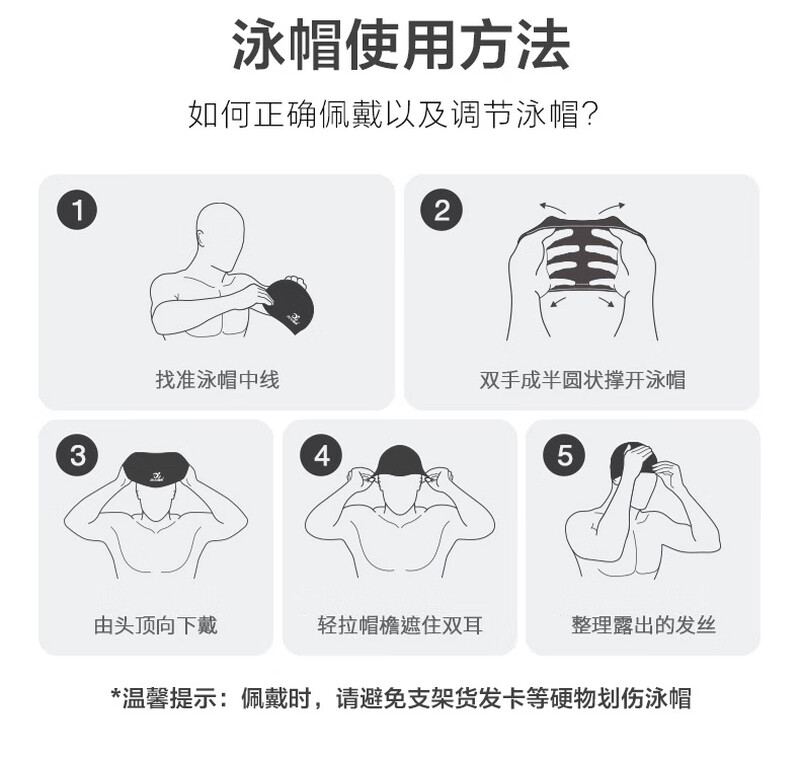 泳帽使用方法

如何正确佩戴以及调节泳帽?

1
找准泳帽中线

2
双手成半圆状撑开泳帽

3
由头顶向下戴

4
轻拉帽檐遮住双耳

5
整理露出的发丝

*温馨提示：佩戴时，请避免支架货发卡等硬物划伤泳帽