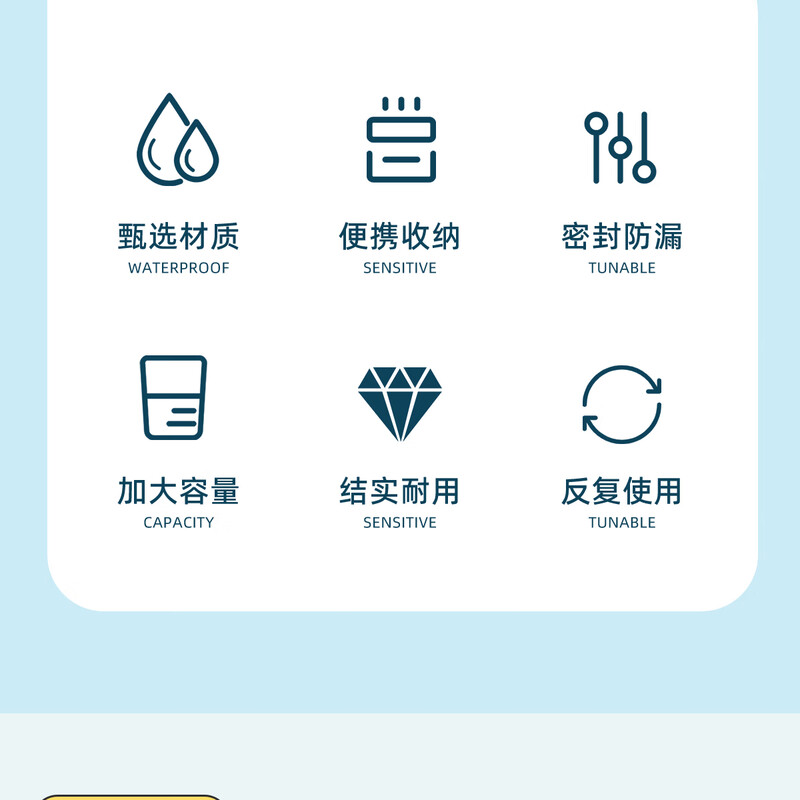 甄选材质
WATERPROOF

便携收纳
SENSITIVE

密封防漏
TUNABLE

加大容量
CAPACITY

结实耐用
SENSITIVE

反复使用
TUNABLE