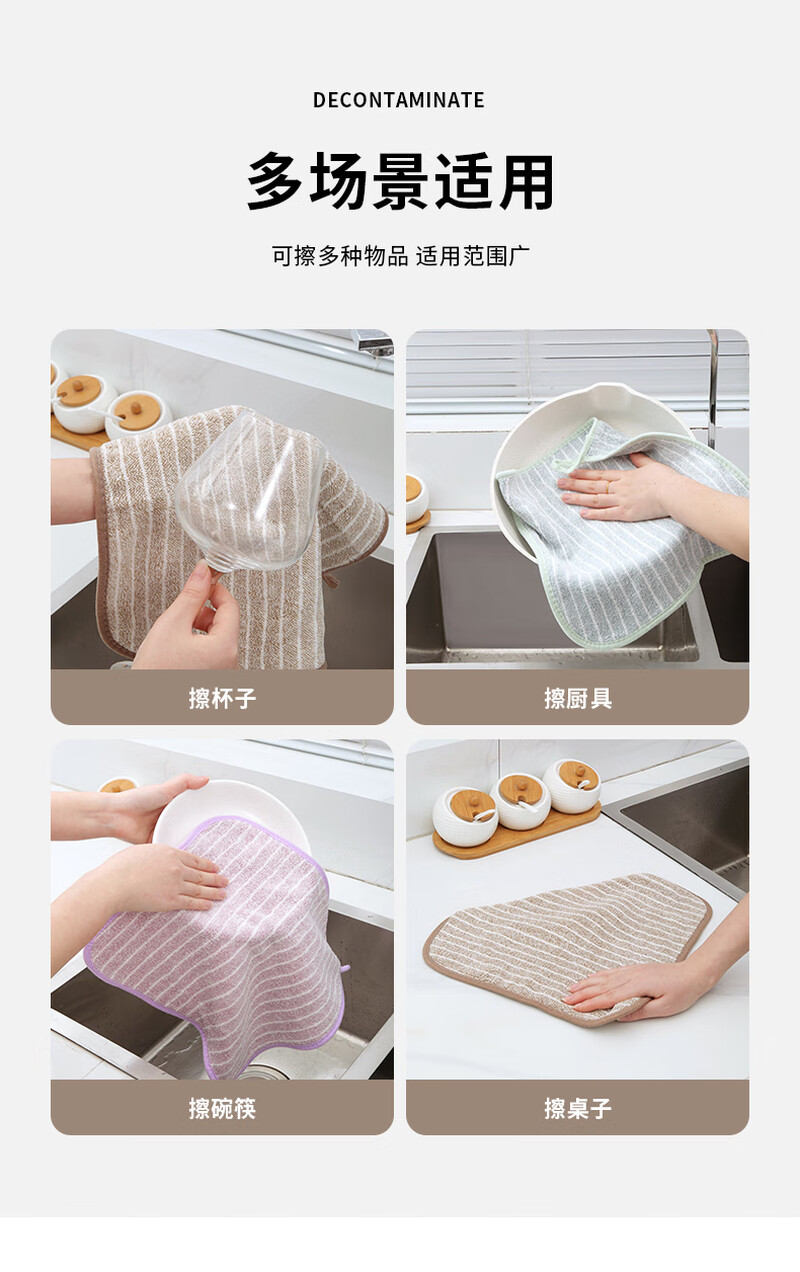 DECONTAMINATE

多场景适用

可擦多种物品 适用范围广

擦杯子

擦厨具

擦碗筷

擦桌子