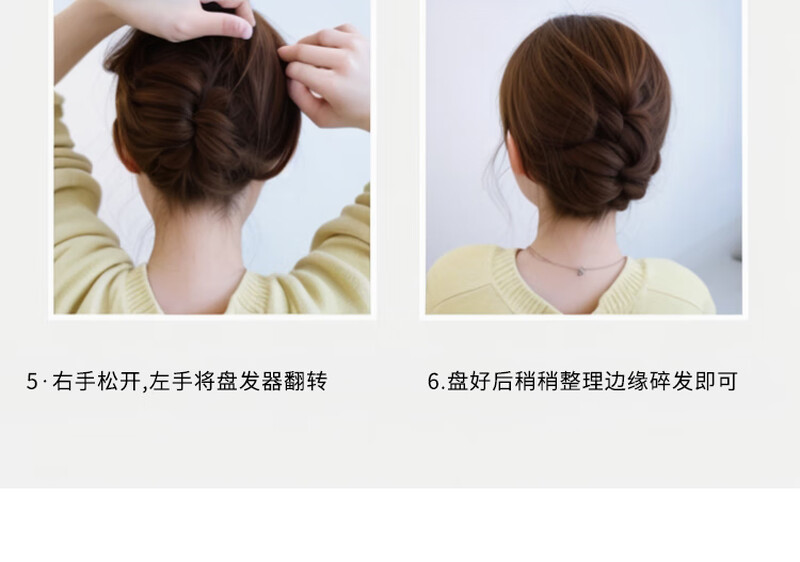 5·右手松开,左手将盘发器翻转

6.盘好后稍稍整理边缘碎发即可