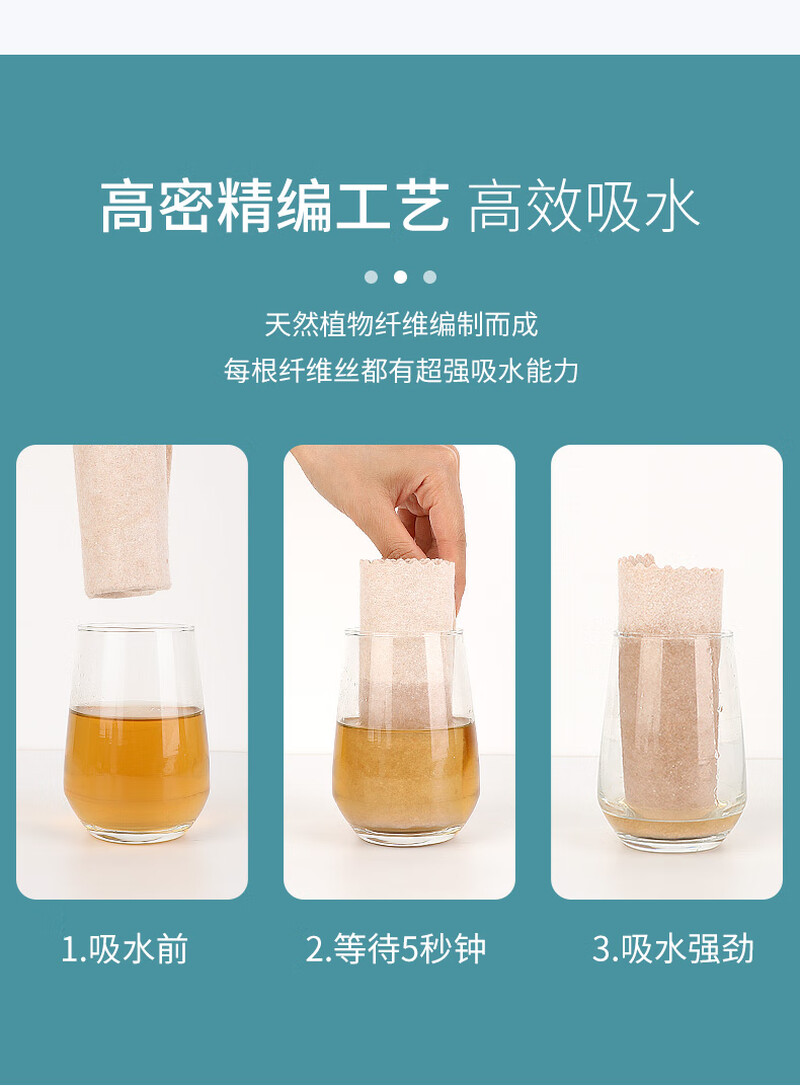 高密精编工艺 高效吸水

天然植物纤维编制而成
每根纤维丝都有超强吸水能力

1.吸水前

2.等待5秒钟

3.吸水强劲