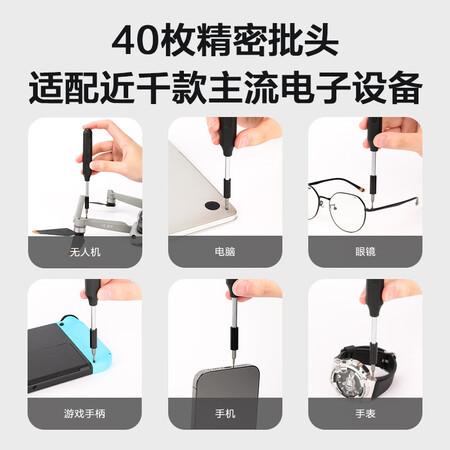 40枚精密批头
适配近千款主流电子设备

无人机

电脑

眼镜

游戏手柄

手机

手表