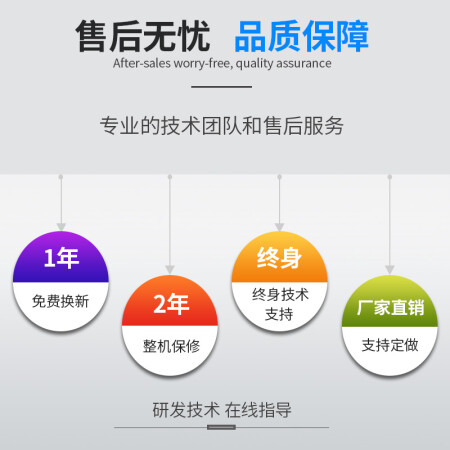 售后无忧 品质保障
After-sales worry-free, quality assurance

专业的技术团队和售后服务

1年
免费换新

2年
整机保修

终身
终身技术支持

厂家直销
支持定做

研发技术 在线指导