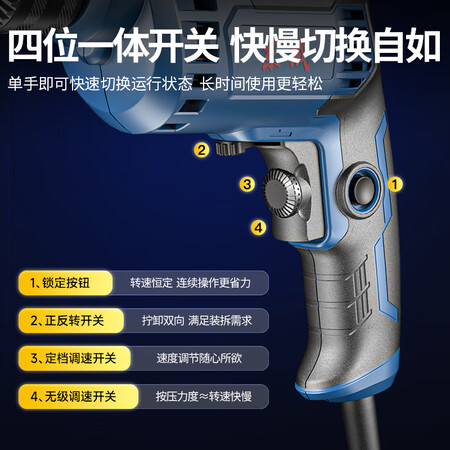 四位一体开关 快慢切换自如

单手即可快速切换运行状态 长时间使用更轻松

2

3

1

4

1、锁定按钮 转速恒定 连续操作更省力

2、正反转开关 拧卸双向 满足装拆需求

3、定档调速开关 速度调节随心所欲

4、无级调速开关 按压力度≈转速快慢