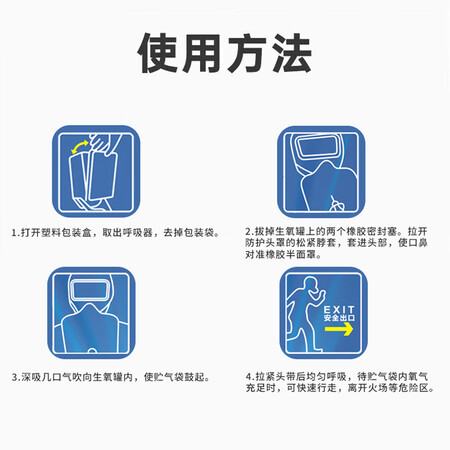 使用方法

1.打开塑料包装盒，取出呼吸器，去掉包装袋。

2.拔掉生氧罐上的两个橡胶密封塞。拉开防护头罩的松紧脖套，套进头部，使口鼻对准橡胶半面罩。

3.深吸几口气吹向生氧罐内，使贮气袋鼓起。

EXIT
安全出口

4.拉紧头带后均匀呼吸，待贮气袋内氧气充足时，可快速行走，离开火场等危险区。