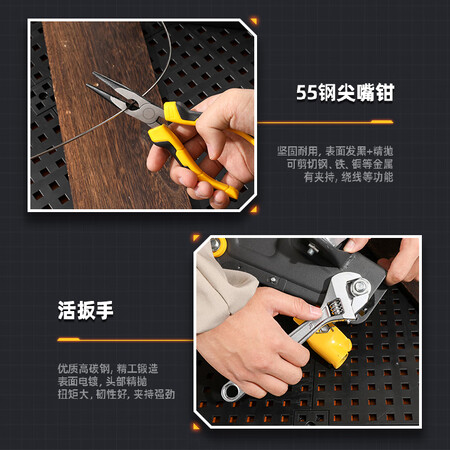 55钢尖嘴钳

坚固耐用，表面发黑+精抛
可剪切钢、铁、铜等金属
有夹持，绕线等功能

活扳手

优质高碳钢，精工锻造
表面电镀，头部精抛
扭矩大，韧性好，夹持强劲