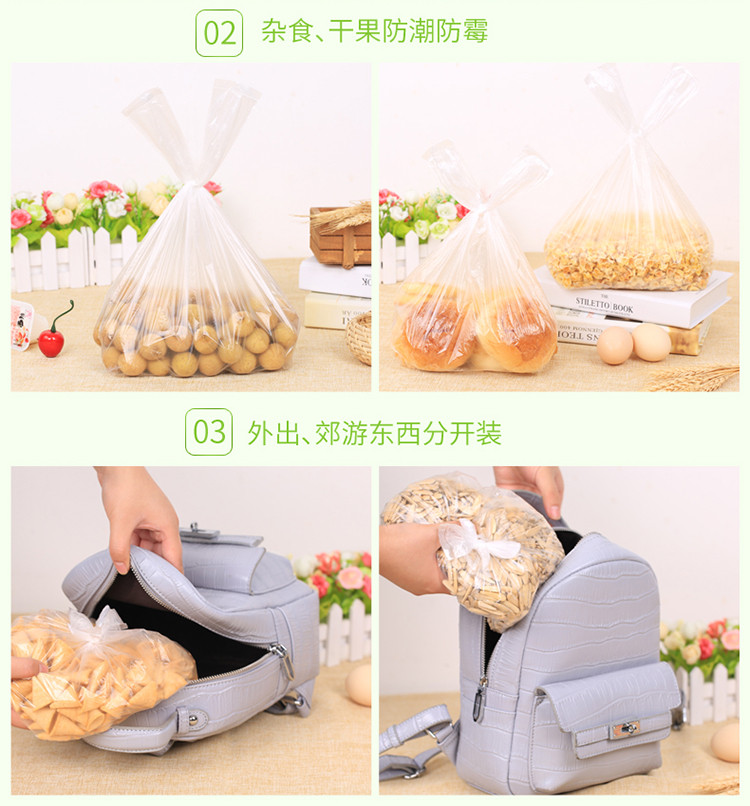 02 杂食、干果防潮防霉

THE STILETTO BOOK

03 外出、郊游东西分开装