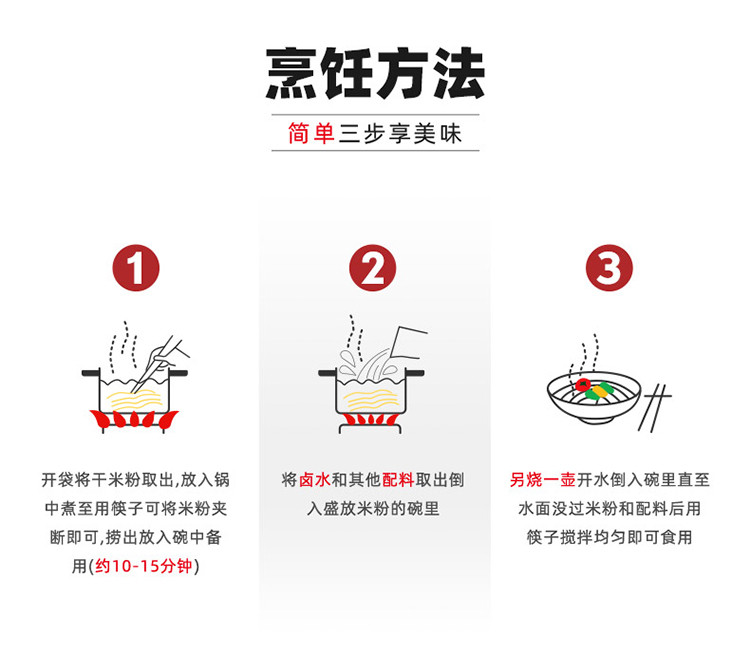 烹饪方法

简单三步享美味

1

开袋将干米粉取出,放入锅中煮至用筷子可将米粉夹断即可,捞出放入碗中备用(约10-15分钟)

2

将卤水和其他配料取出倒入盛放米粉的碗里

3

另烧一壶开水倒入碗里直至水面没过米粉和配料后用筷子搅拌均匀即可食用