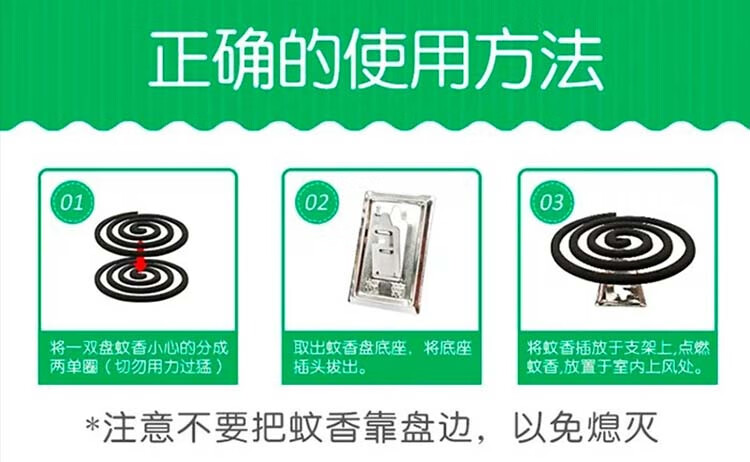 正确的使用方法

01

将一双盘蚊香小心的分成两单圈（切勿用力过猛）

02

取出蚊香盘底座，将底座插头拔出。

03

将蚊香插放于支架上，点燃蚊香，放置于室内上风处。

*注意不要把蚊香靠盘边，以免熄灭