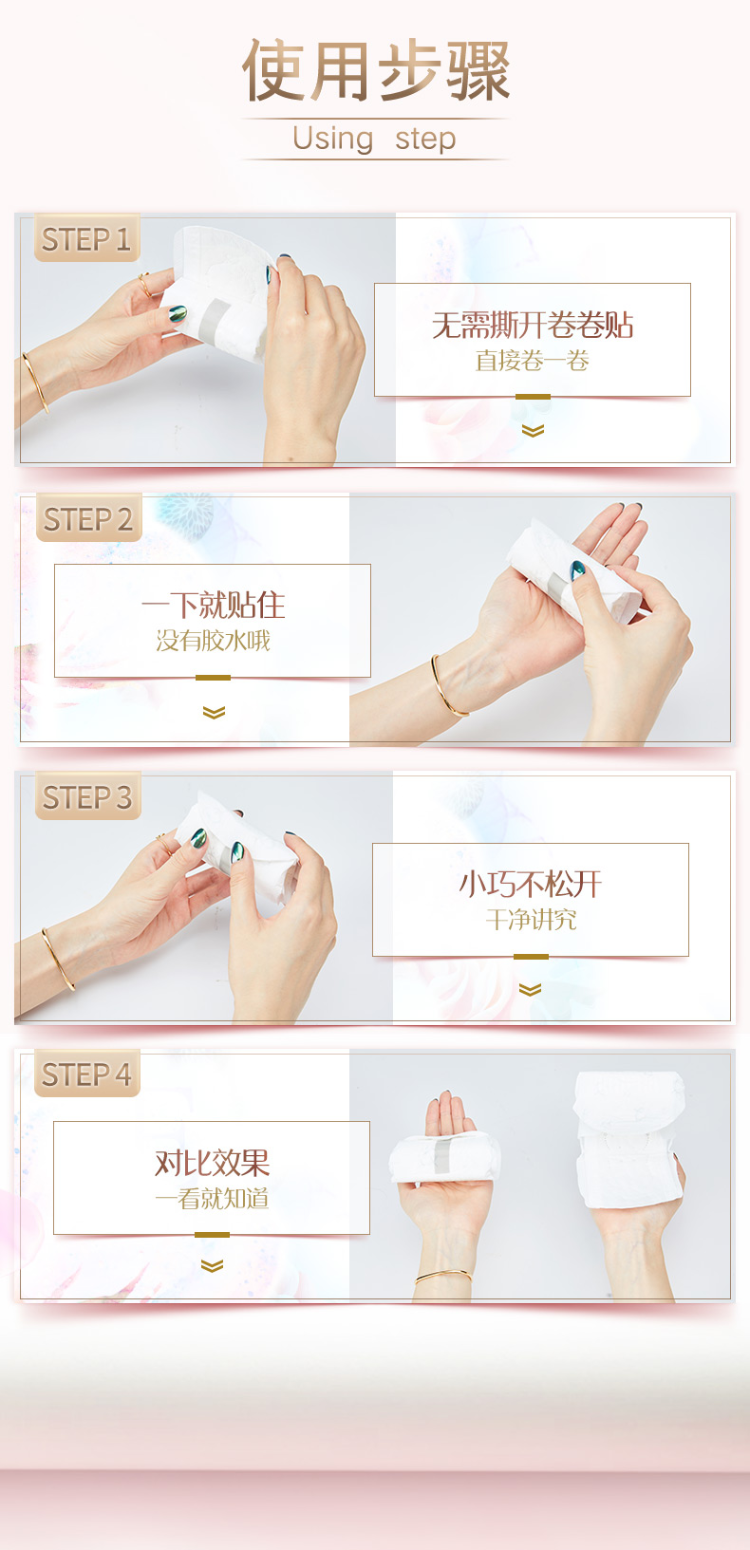 使用步骤
Using step

STEP 1
无需撕开卷卷贴
直接卷一卷

STEP 2
一下就贴住
没有胶水哦

STEP 3
小巧不松开
干净讲究

STEP 4
对比效果
一看就知道