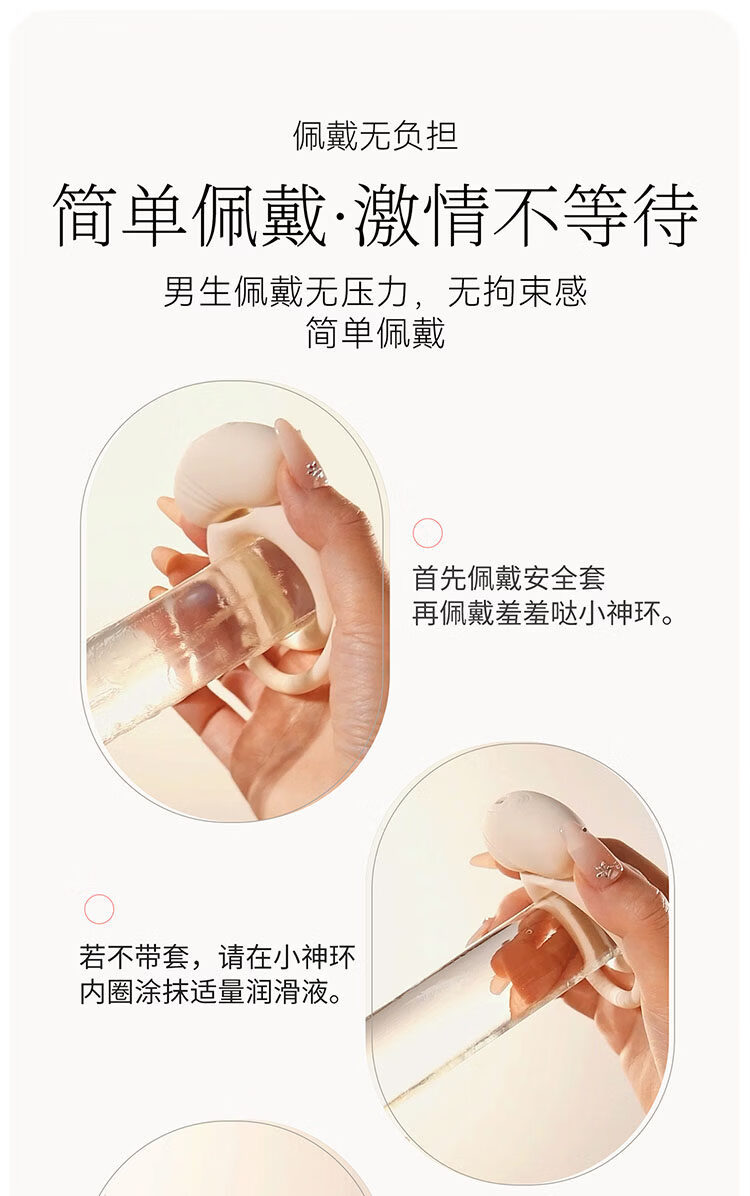 佩戴无负担

简单佩戴·激情不等待

男生佩戴无压力，无拘束感
简单佩戴

首先佩戴安全套
再佩戴羞羞哒小神环。

若不带套，请在小神环
内圈涂抹适量润滑液。