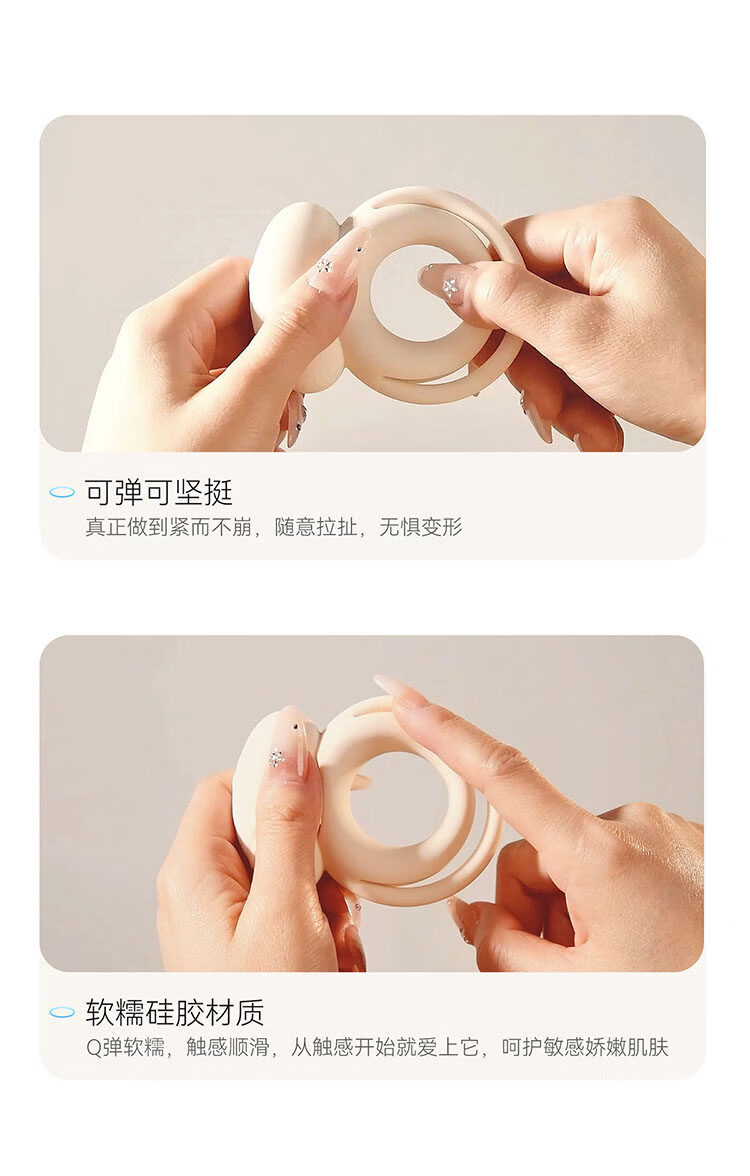 可弹可坚挺

真正做到紧而不崩，随意拉扯，无惧变形

软糯硅胶材质

Q弹软糯，触感顺滑，从触感开始就爱上它，呵护敏感娇嫩肌肤